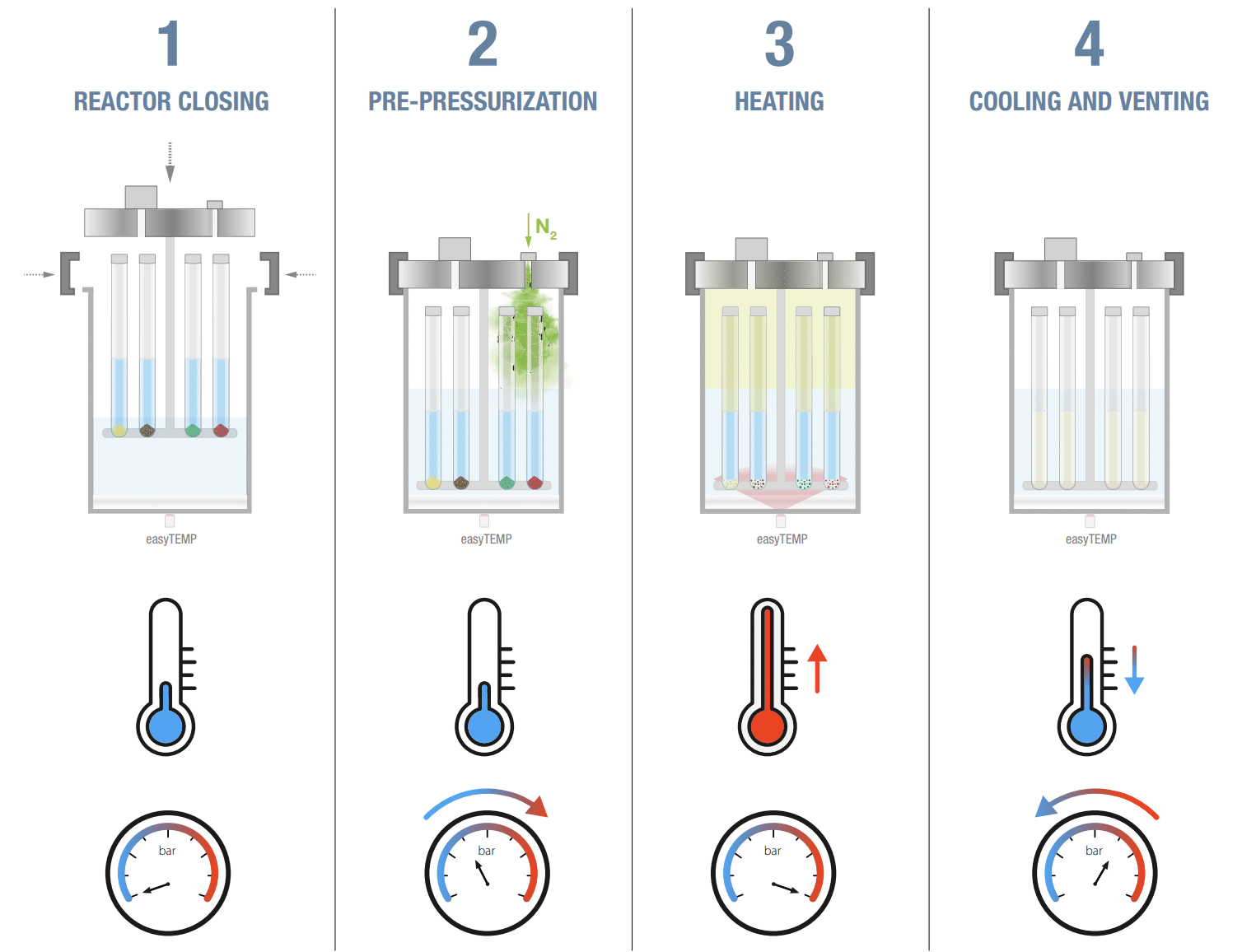 1
REACTOR CLOSING

easyTEMP

bar

2
PRE-PRESSURIZATION

$N_2$

easyTEMP

bar

3
HEATING

easyTEMP

bar

4
COOLING AND VENTING

easyTEMP

bar