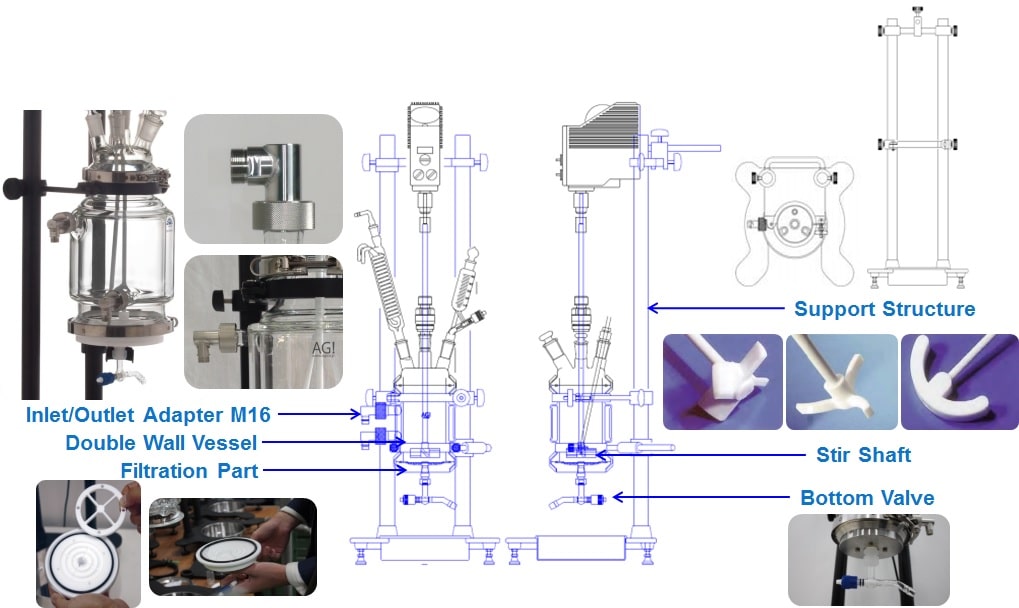 AGI

Inlet/Outlet Adapter M16
Double Wall Vessel
Filtration Part

Support Structure

Stir Shaft

Bottom Valve