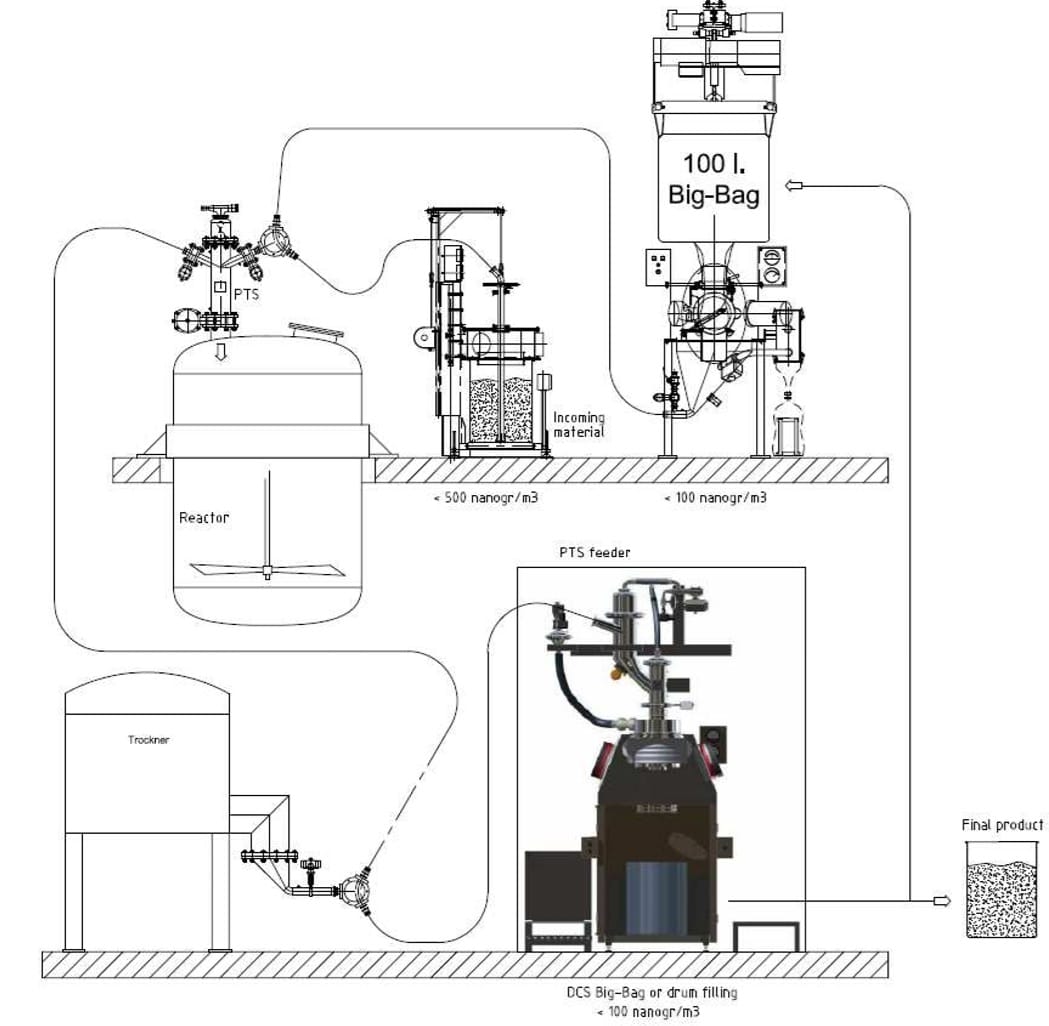 100 l.
Big-Bag

PTS

Incoming material

Reactor

< 500 nanogr/m3

< 100 nanogr/m3

PTS feeder

Trockner

Final product

DCS Big-Bag or drum filling
< 100 nanogr/m3