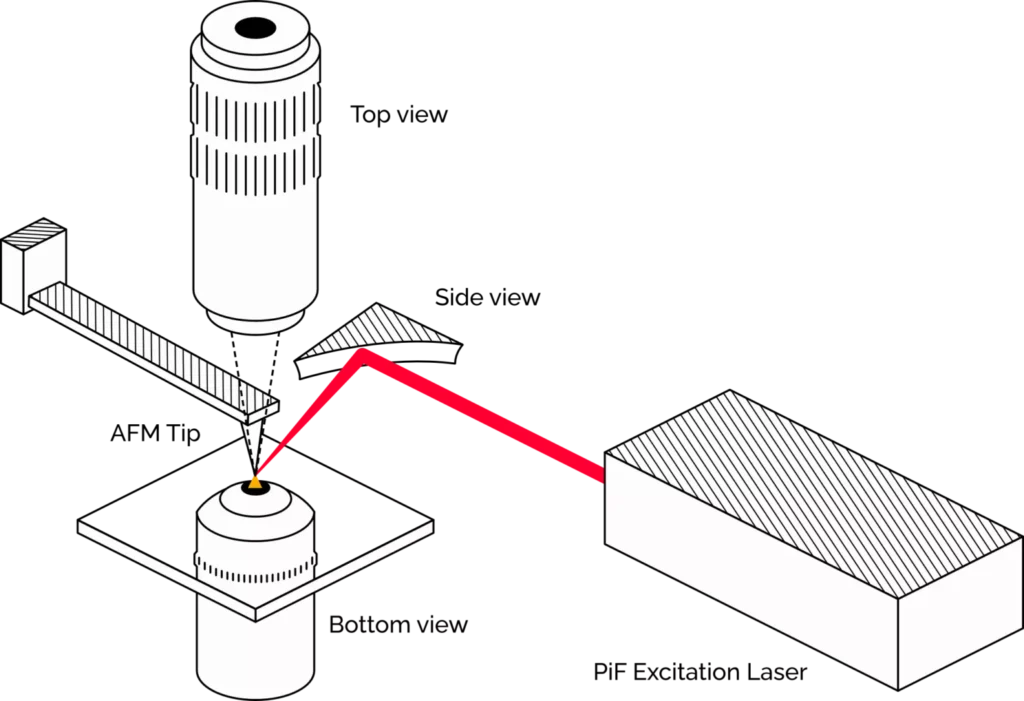 Top view

Side view

AFM Tip

Bottom view

PiF Excitation Laser