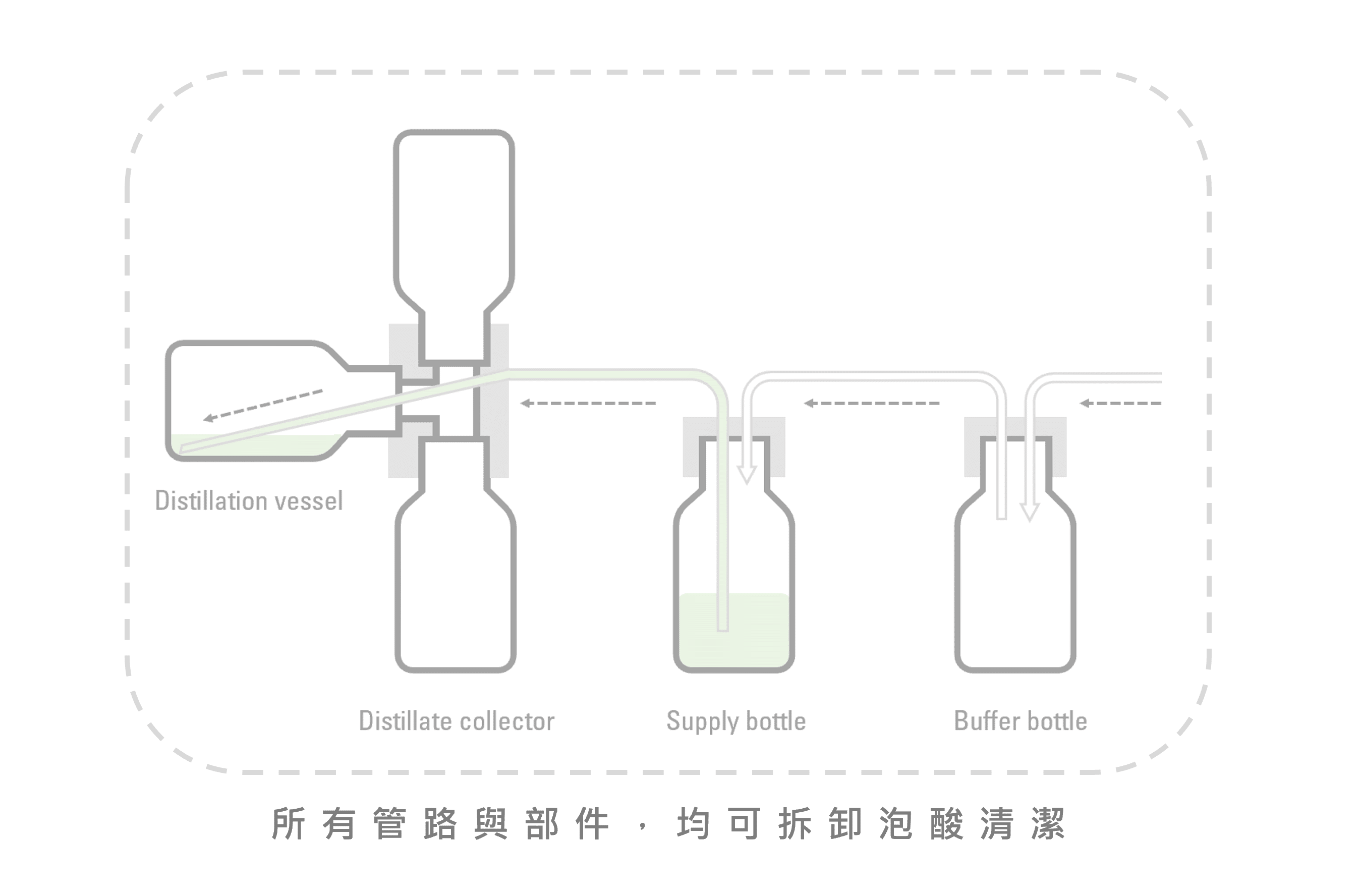 Distillation vessel

Distillate collector

Supply bottle

Buffer bottle

所有管路與部件，均可拆卸泡酸清潔