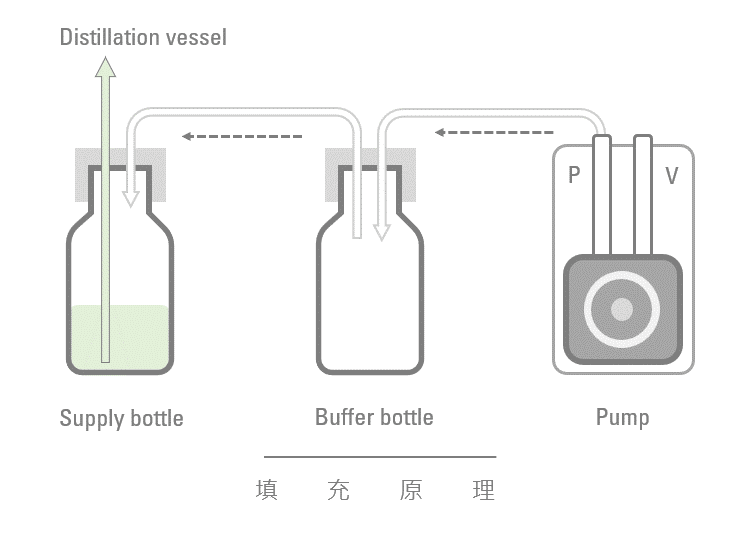 Distillation vessel

P

V

Supply bottle

Buffer bottle

Pump

填 充 原 理