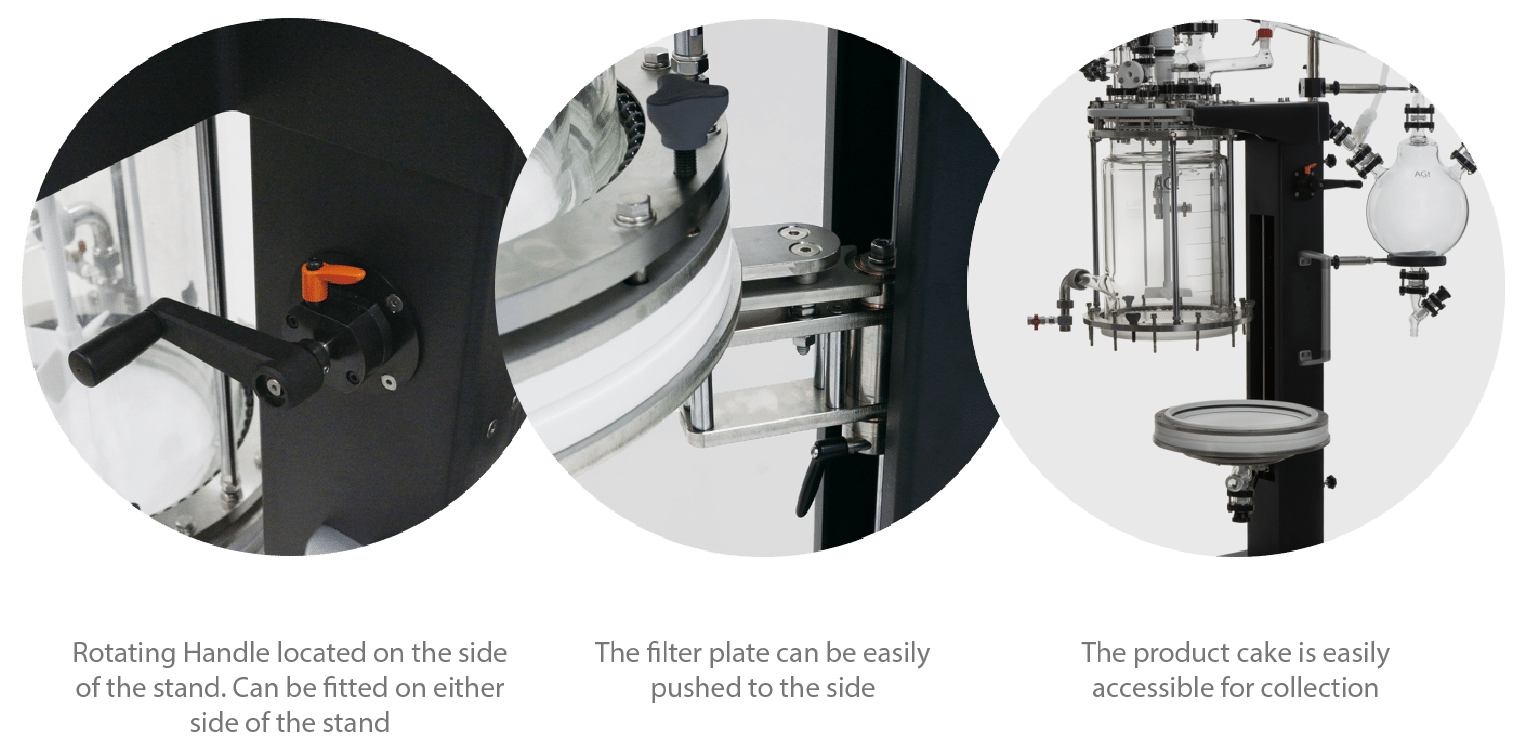 AGI

AGI

Rotating Handle located on the side of the stand. Can be fitted on either side of the stand

The filter plate can be easily pushed to the side

The product cake is easily accessible for collection